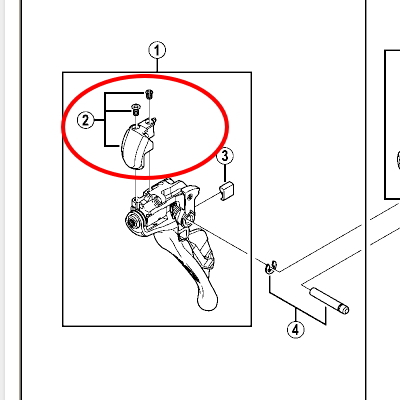 1
2
3
4